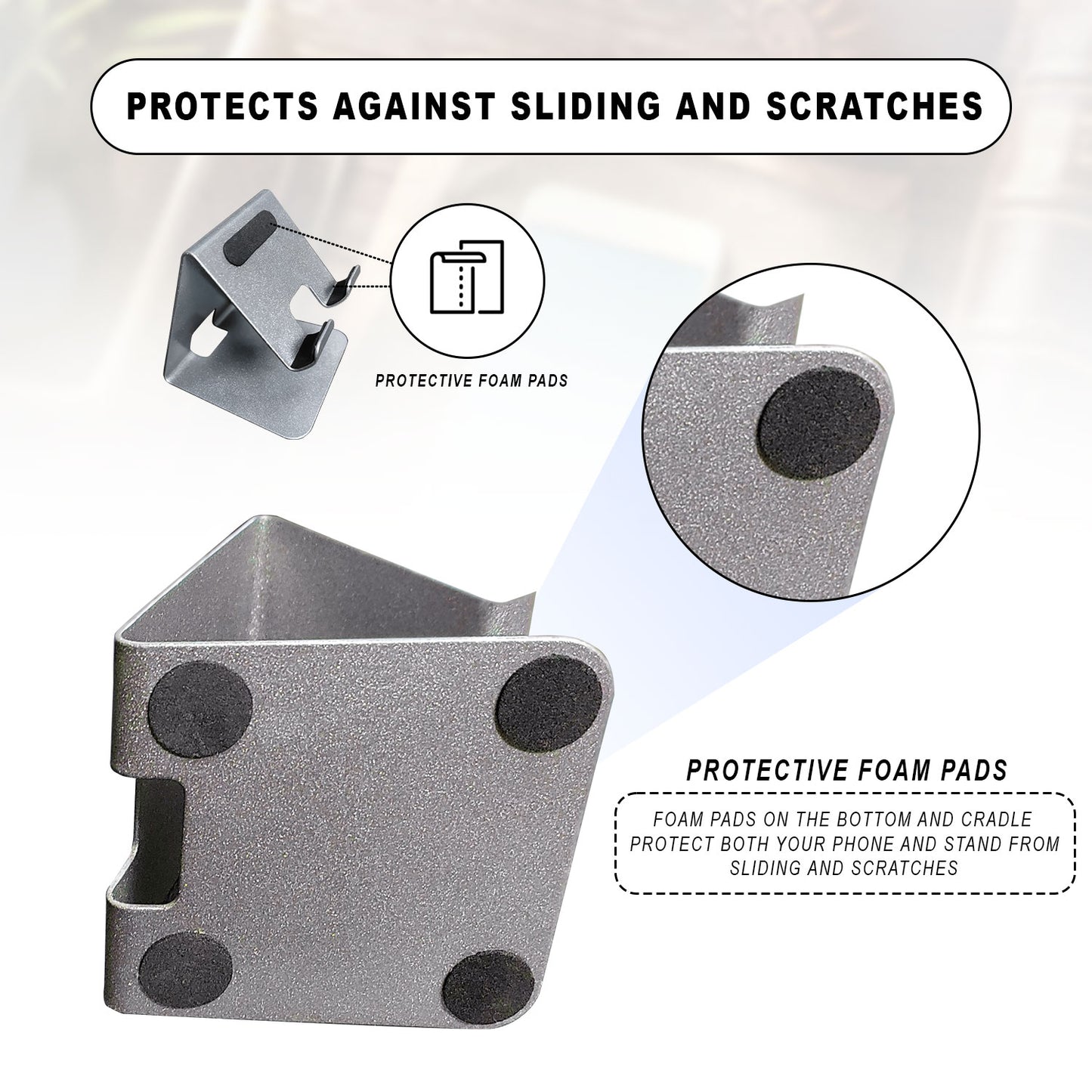 PROTECTS AGAINST SLIDING AND SCRATCHES

PROTECTIVE FOAM PADS

PROTECTIVE FOAM PADS

FOAM PADS ON THE BOTTOM AND CRADLE PROTECT BOTH YOUR PHONE AND STAND FROM SLIDING AND SCRATCHES